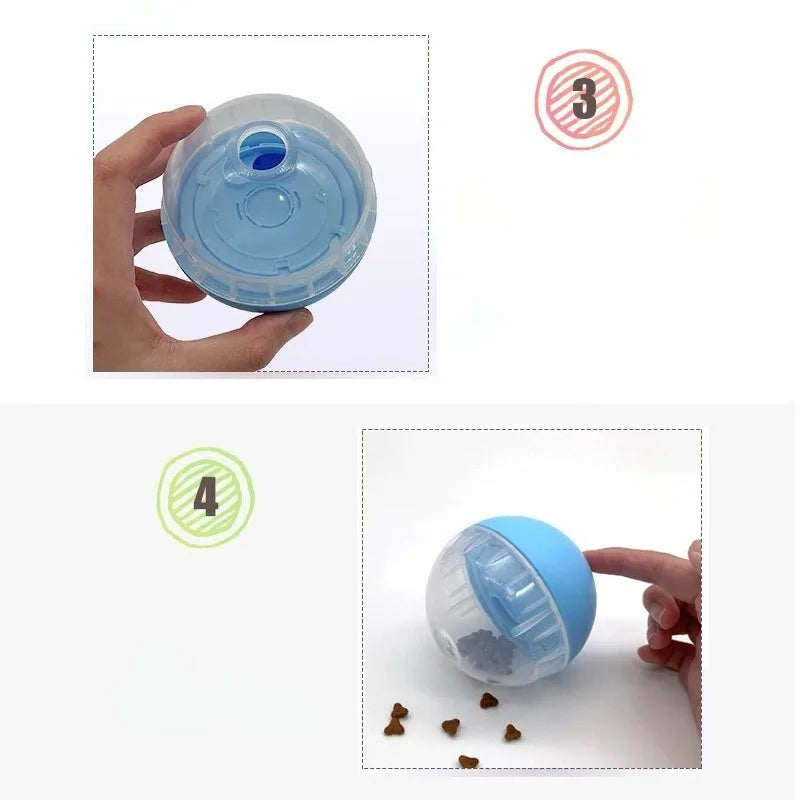 3

4